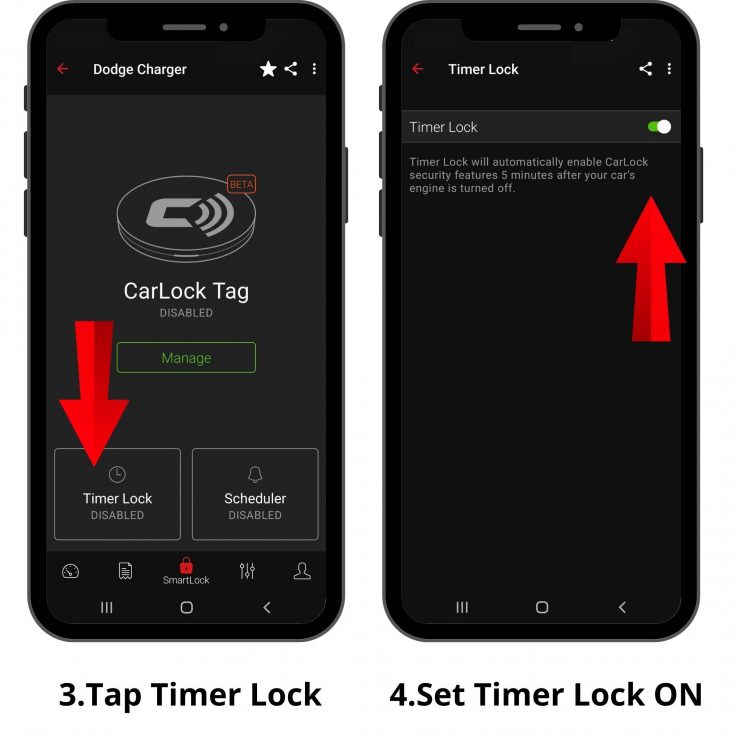 Dodge Charger

BETA

CarLock Tag
DISABLED

Manage

Timer Lock
DISABLED

Scheduler
DISABLED

SmartLock

3.Tap Timer Lock

Timer Lock

Timer Lock

Timer Lock will automatically enable CarLock security features 5 minutes after your car's engine is turned off.

4.Set Timer Lock ON